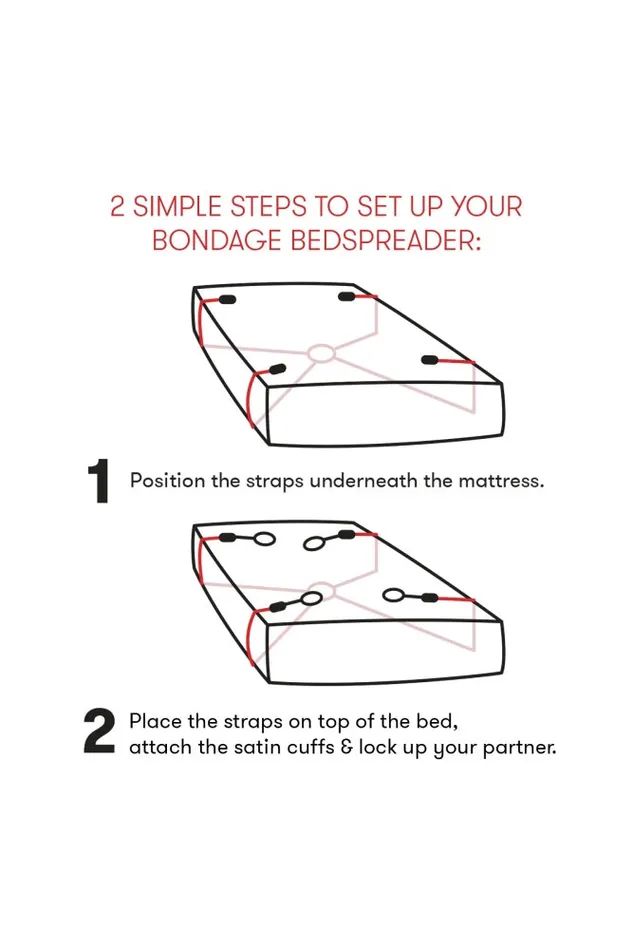 2 SIMPLE STEPS TO SET UP YOUR BONDAGE BEDSPREADER:

1 Position the straps underneath the mattress.

2 Place the straps on top of the bed, attach the satin cuffs & lock up your partner.